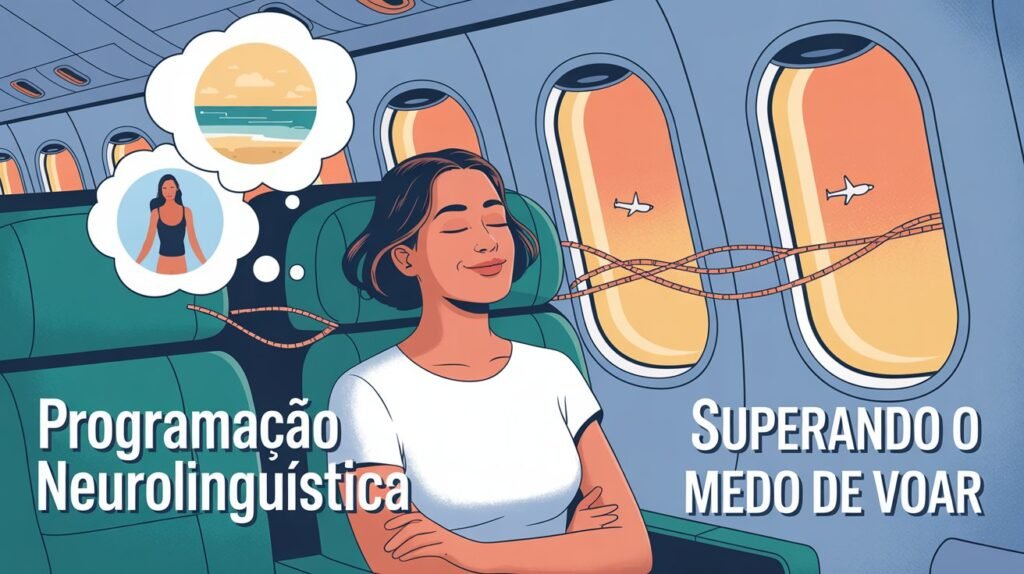 Programação Neurolinguística

SUPERANDO O MEDO DE VOAR