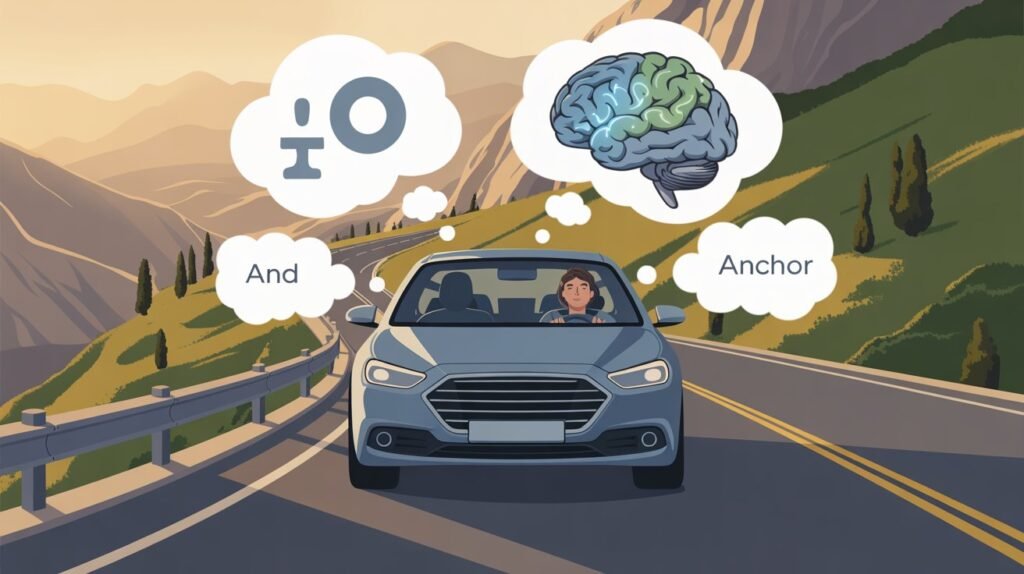 And

Anchor