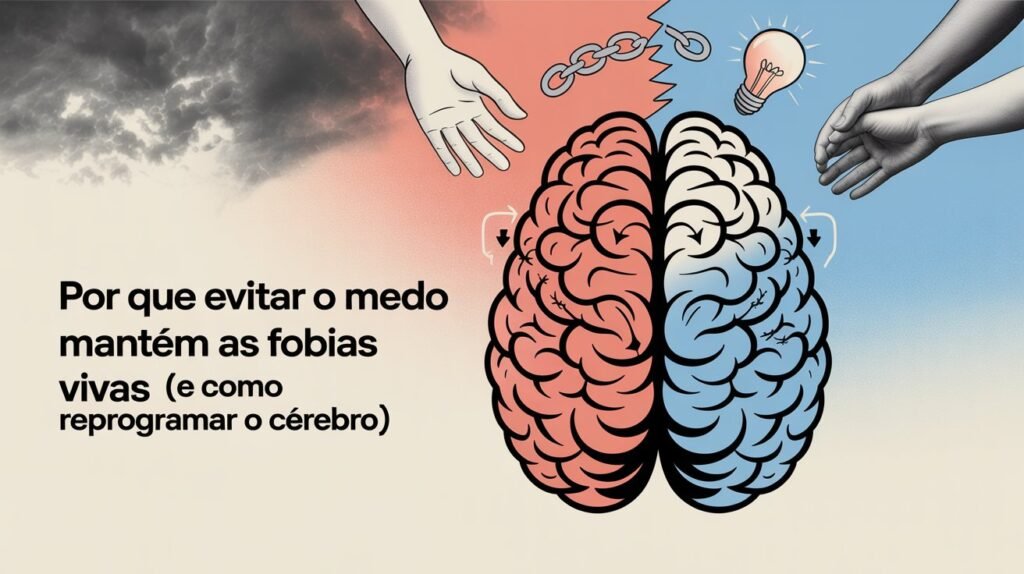 Por que evitar o medo mantém as fobias vivas (e como reprogramar o cérebro)